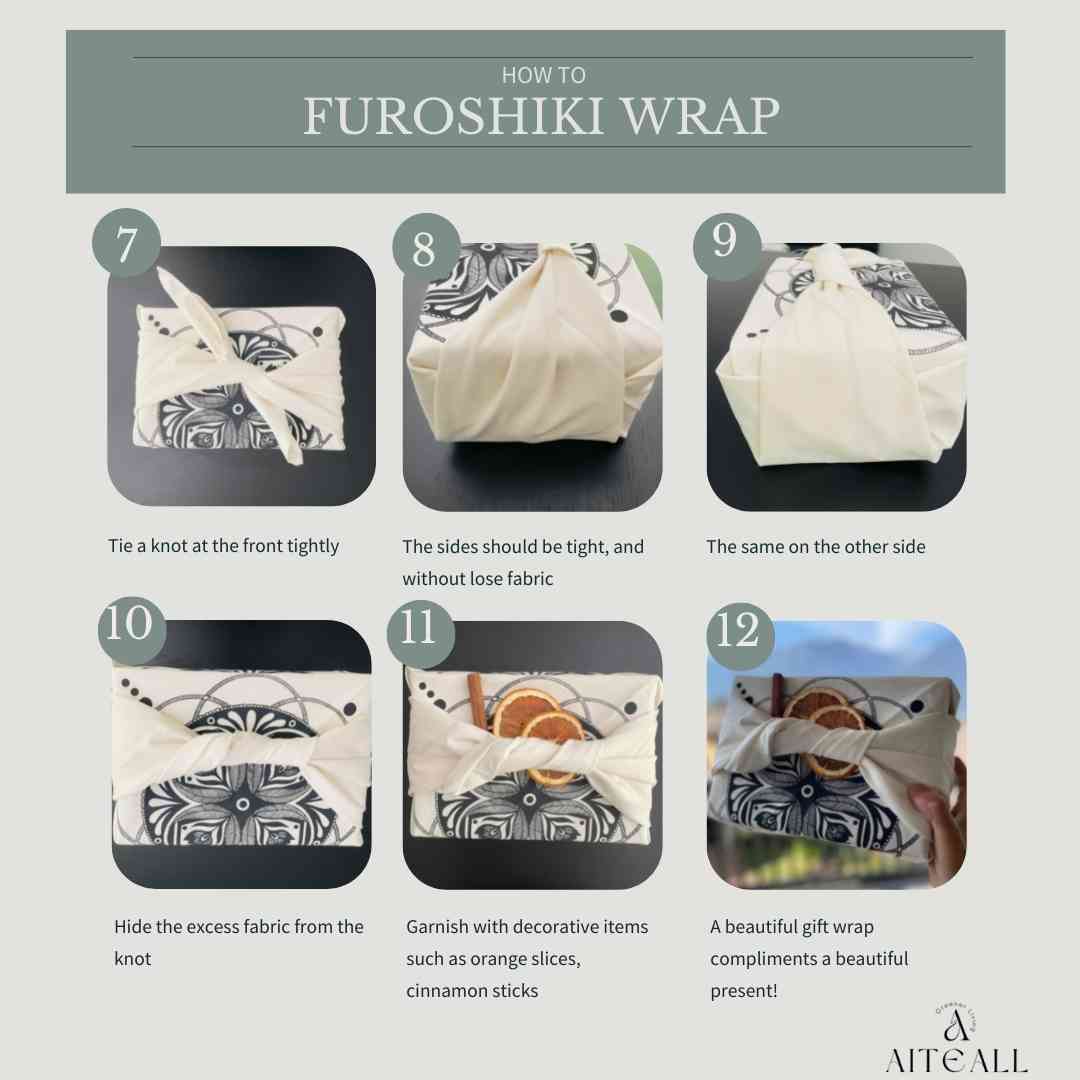 HOW TO
FUROSHIKI WRAP

7

Tie a knot at the front tightly

8

The sides should be tight, and without lose fabric

9

The same on the other side

10

Hide the excess fabric from the knot

11

Garnish with decorative items such as orange slices, cinnamon sticks

12

A beautiful gift wrap compliments a beautiful present!

Greener Living
AITEALL